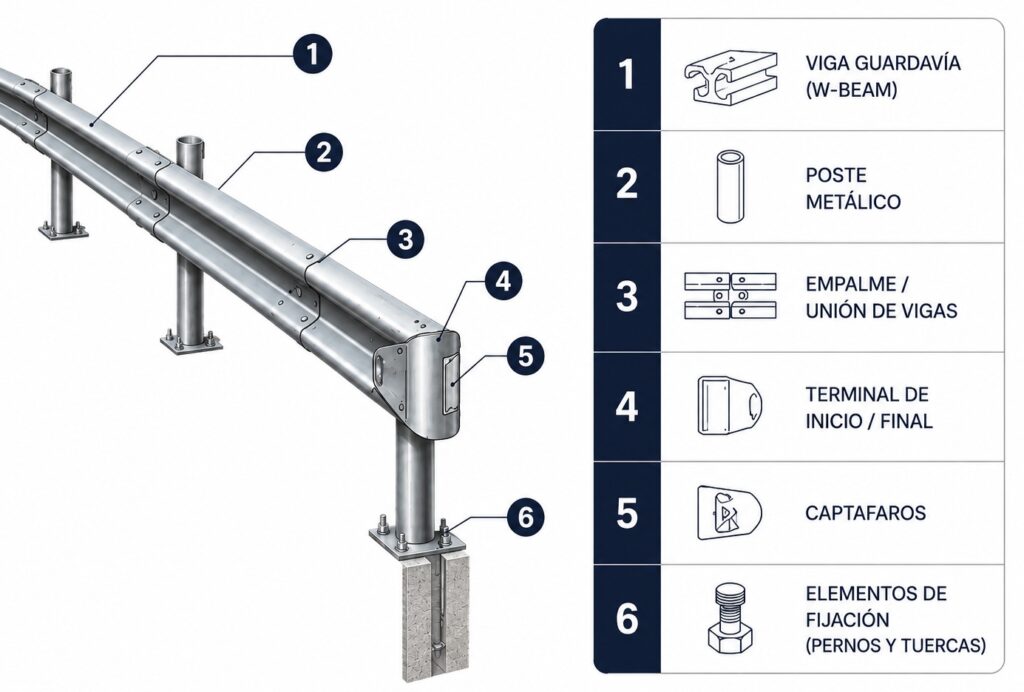 1
2
3
4
5
6

| | |
|---|---|
| 1 | VIGA GUARDAVÍA (W-BEAM) |
| 2 | POSTE METÁLICO |
| 3 | EMPALME / UNIÓN DE VIGAS |
| 4 | TERMINAL DE INICIO / FINAL |
| 5 | CAPTAFAROS |
| 6 | ELEMENTOS DE FIJACIÓN (PERNOS Y TUERCAS) |